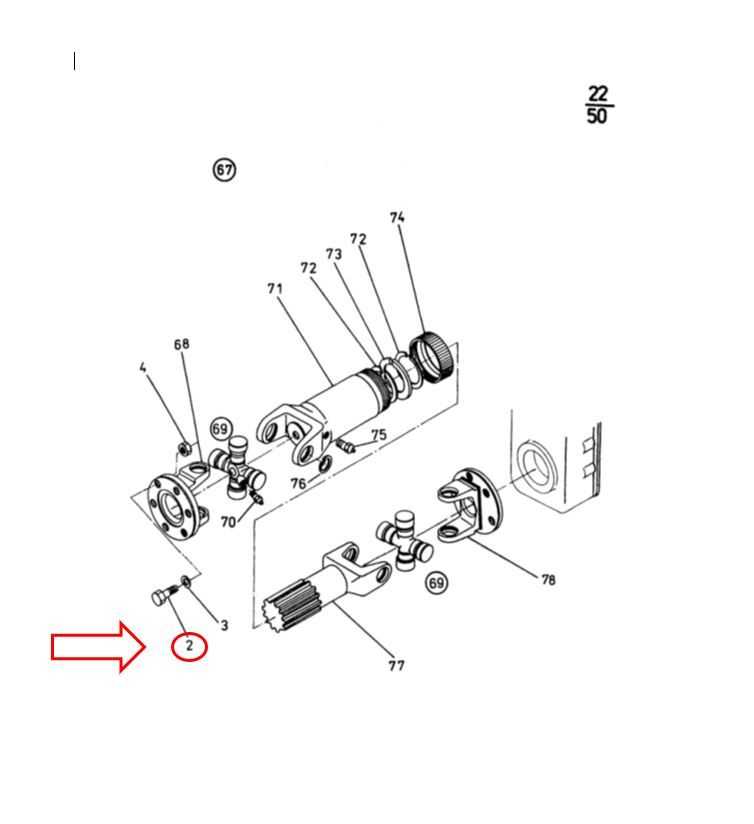 $\frac{22}{50}$

67

74
72
73
72
71
68
4
69
75
76
70
78
69
3
2
77