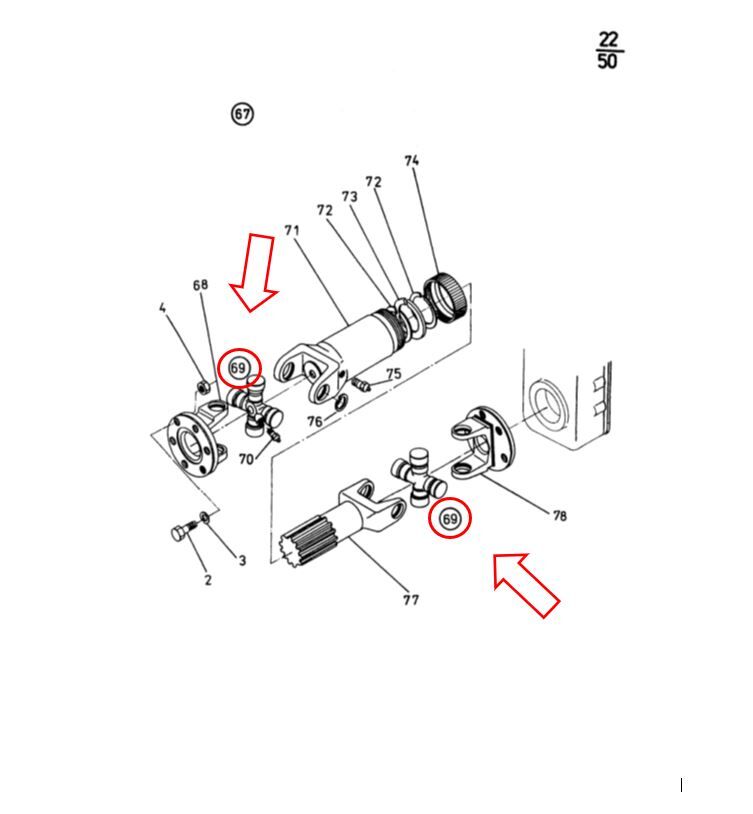 $\frac{22}{50}$

67

74
72
73
72
71
68
4
69
75
76
70
78
69
3
2
77