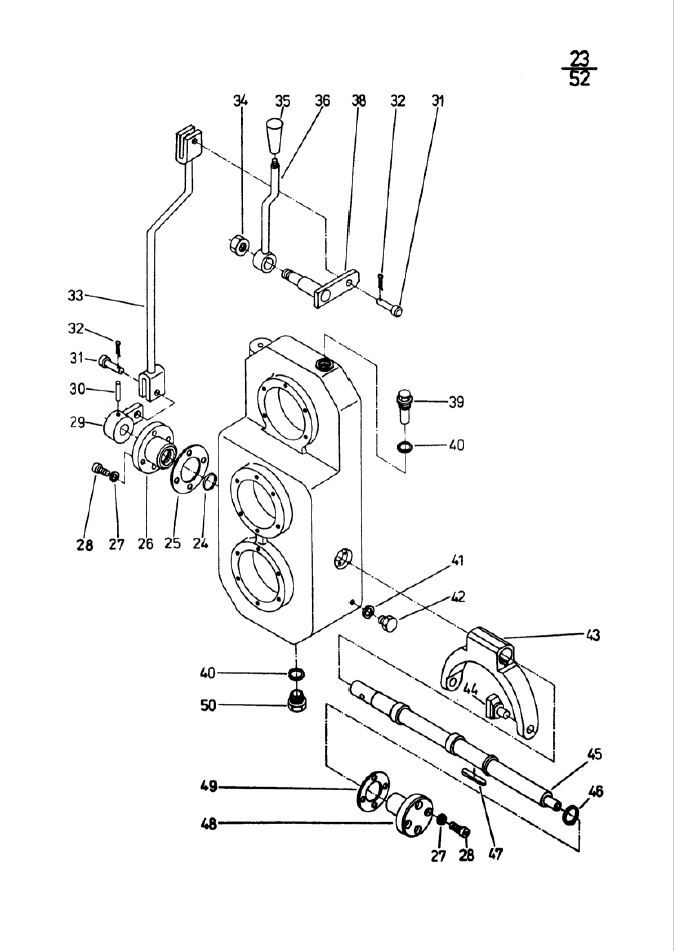 $\frac{23}{52}$

34 35 36 38 32 31

33

32

31

30

29

28 27 26 25 24

39

40

41

42

43

44

40

50

45

46

49

48

27 28 47