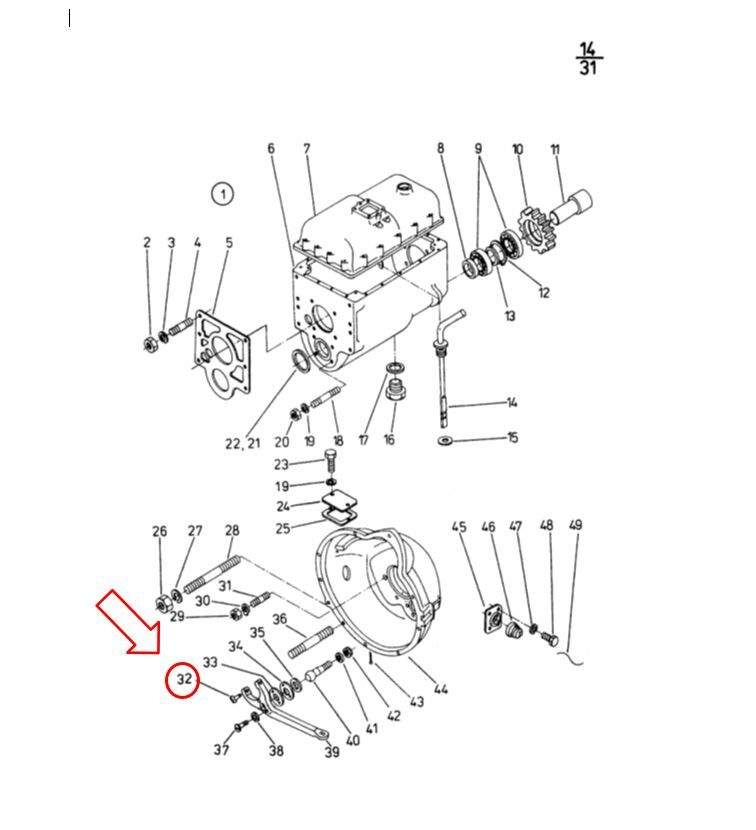 $\frac{14}{31}$

1

6 7 8 9 10 11

2 3 4 5

12

13

14

15

22, 21 20 19 18 17 16

23

19

24

25

26 27 28

45 46 47 48 49

31

30

29

36

35

34

33

32

44

43

42

41

40

39

38

37