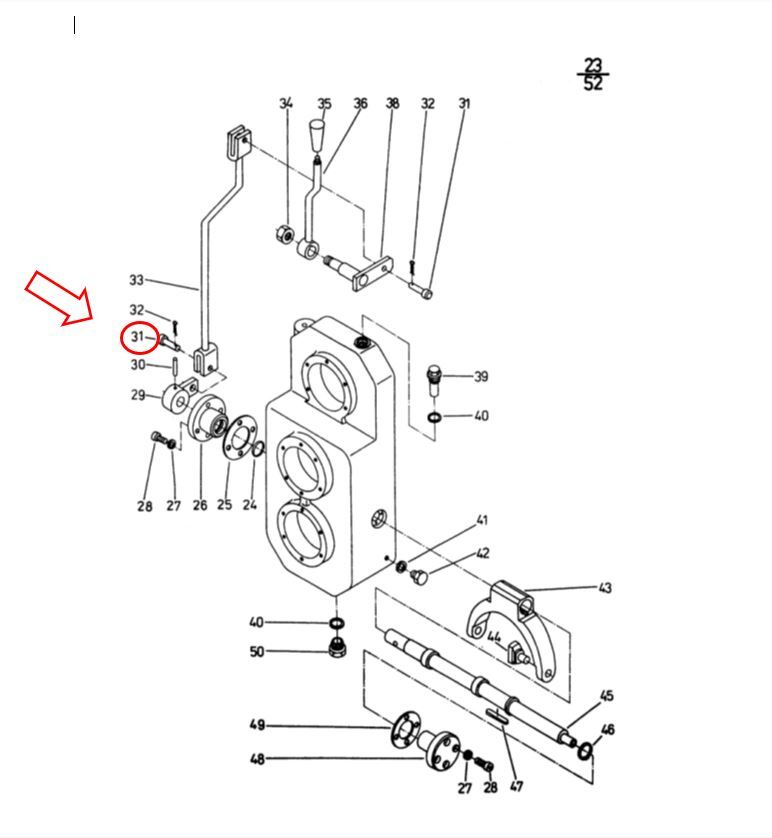 $\frac{23}{52}$

34 35 36 38 32 31

33

32

31

30

29

39

40

28 27 26 25 24

41

42

43

44

40

50

45

46

49

48

27 28 47