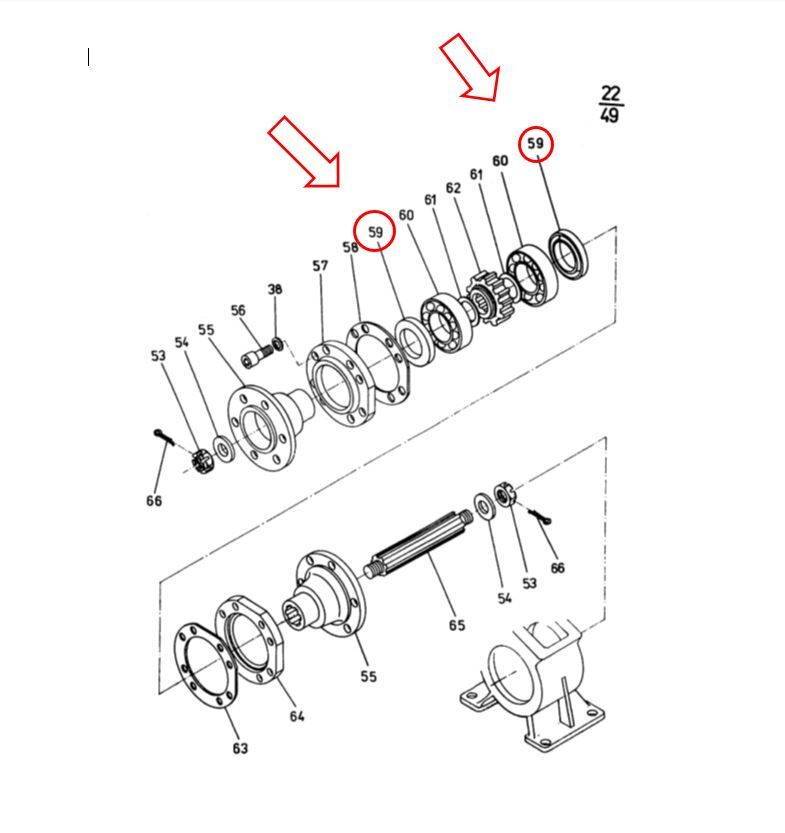 $\frac{22}{49}$

59
60
61
62
61
60
59
58
57
38
56
55
54
53
66
54
53
66
65
55
64
63