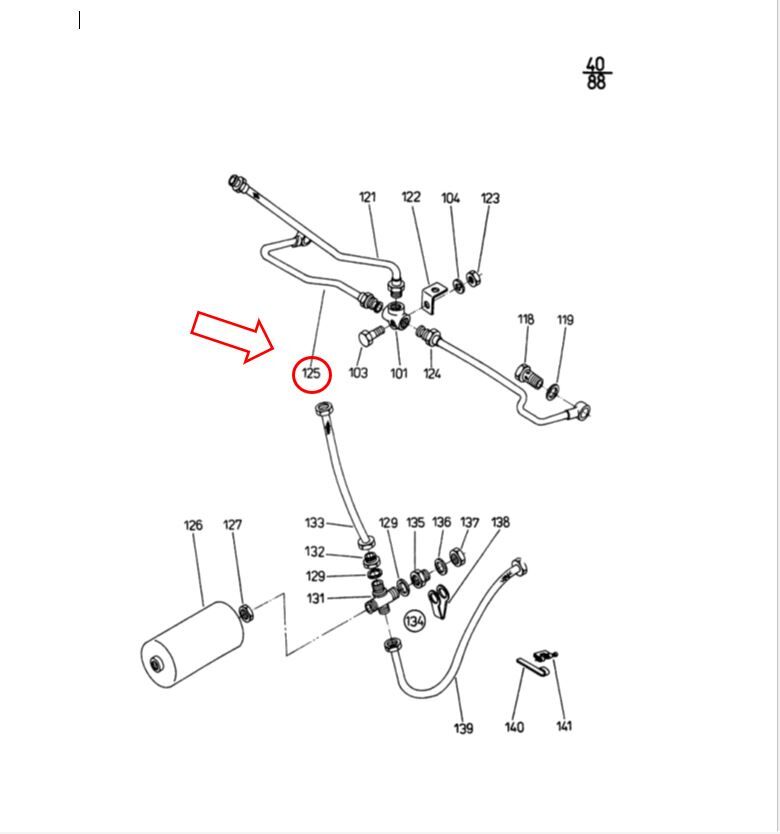 $\frac{40}{88}$

121 122 104 123

118 119

125 103 101 124

126 127

133 129 135 136 137 138

132

129

131

134

139 140 141